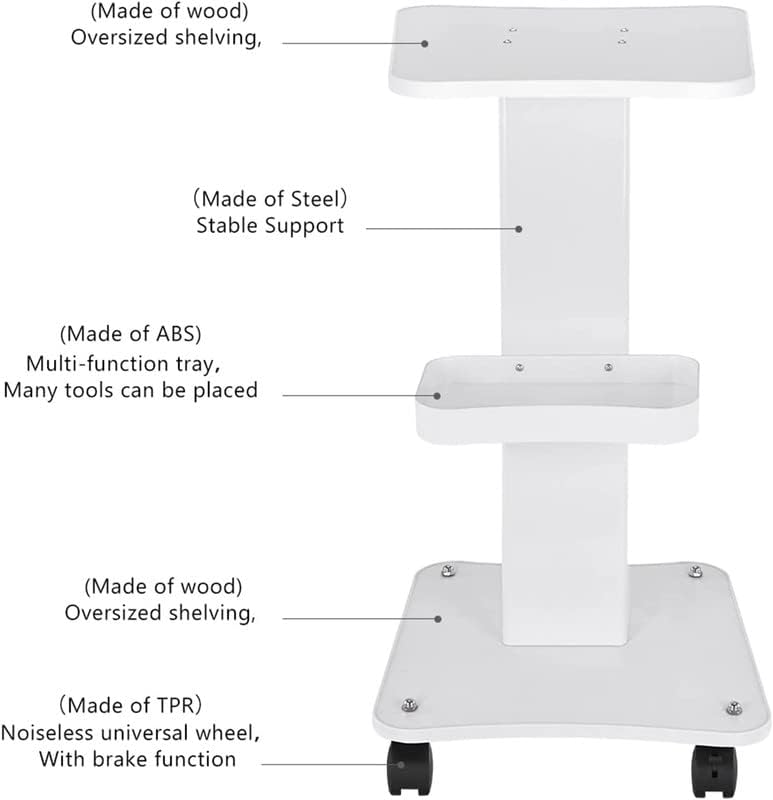 (Made of wood)
Oversized shelving,

(Made of Steel)
Stable Support

(Made of ABS)
Multi-function tray,
Many tools can be placed

(Made of wood)
Oversized shelving,

(Made of TPR)
Noiseless universal wheel,
With brake function