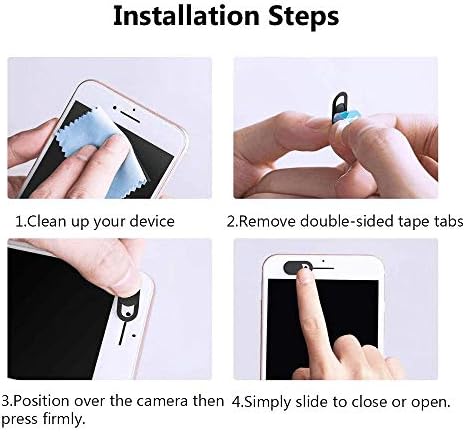 Installation Steps

1.Clean up your device

2.Remove double-sided tape tabs

3.Position over the camera then press firmly.

4.Simply slide to close or open.