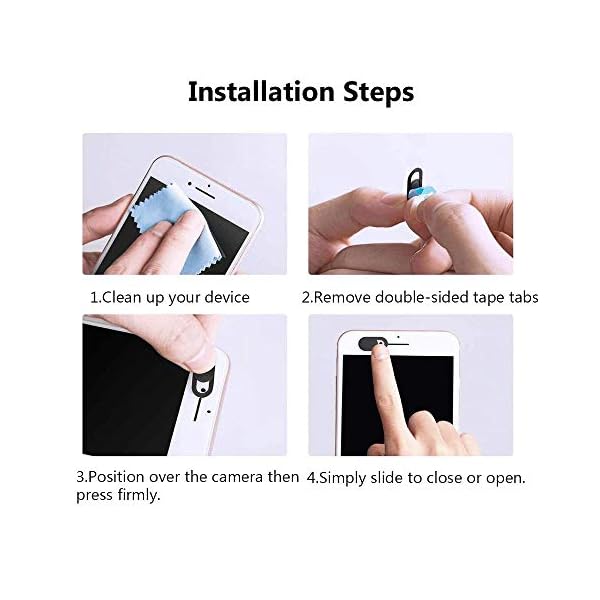 Installation Steps

1.Clean up your device

2.Remove double-sided tape tabs

3.Position over the camera then press firmly.

4.Simply slide to close or open.