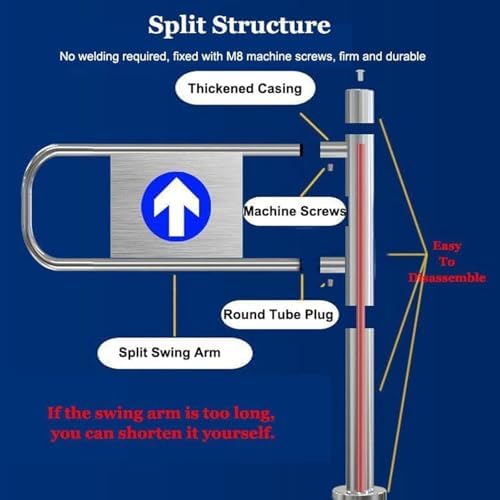 Split Structure

No welding required, fixed with M8 machine screws, firm and durable

Thickened Casing

Machine Screws

Easy To Disassemble

Round Tube Plug

Split Swing Arm

If the swing arm is too long, you can shorten it yourself.