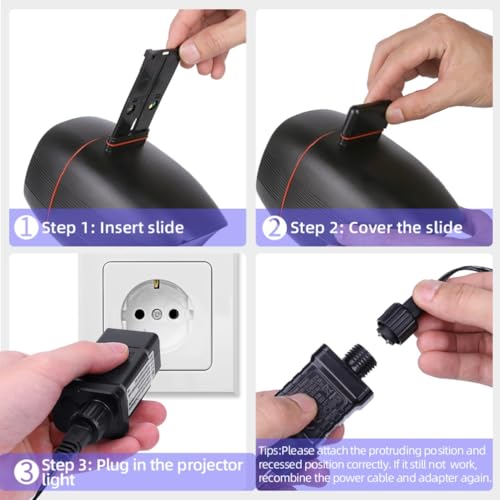 ① Step 1: Insert slide

② Step 2: Cover the slide

③ Step 3: Plug in the projector light

Tips:Please attach the protruding position and recessed position correctly. If it still not work, recombine the power cable and adapter again.