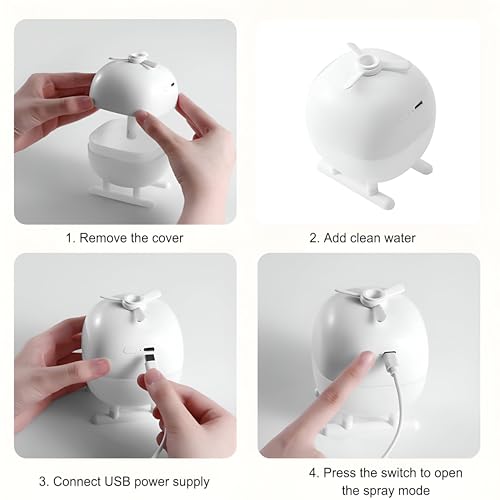 1. Remove the cover

2. Add clean water

3. Connect USB power supply

4. Press the switch to open the spray mode