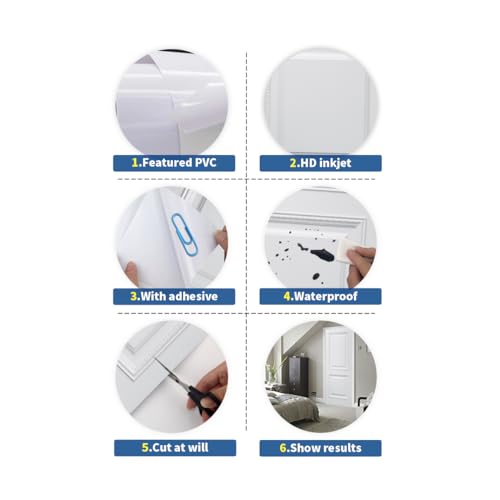 1.Featured PVC

2.HD inkjet

3.With adhesive

4.Waterproof

5.Cut at will

6.Show results