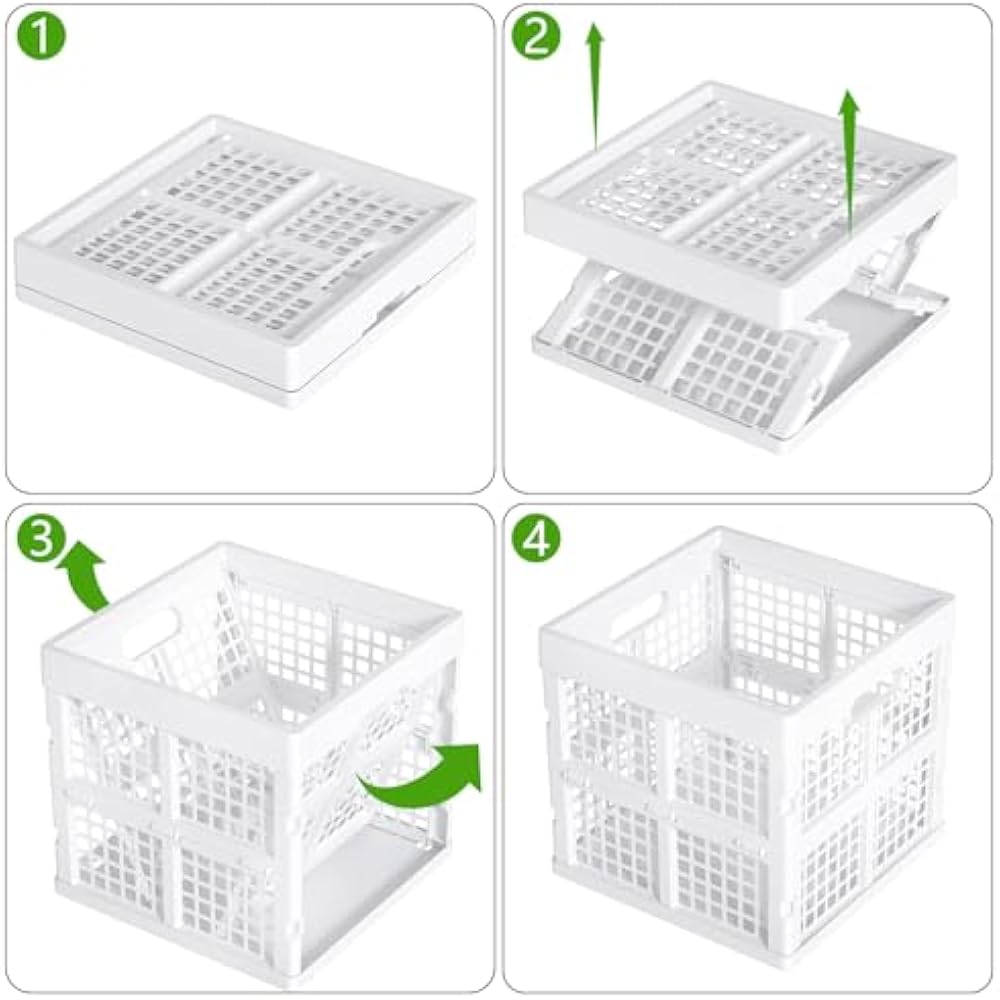 1

2

3

4