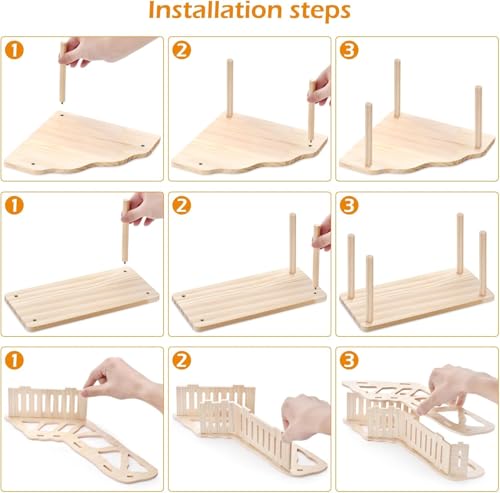 Installation steps

1

2

3

1

2

3

1

2

3