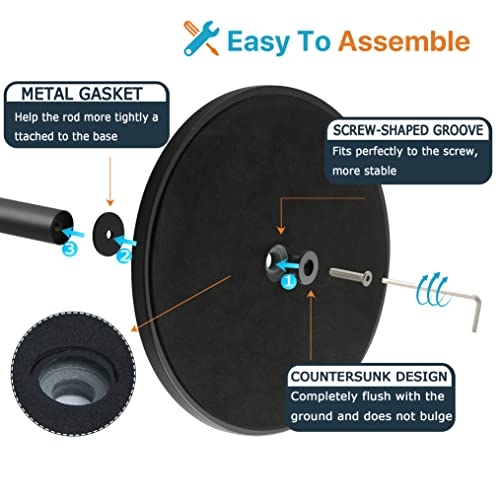 Easy To Assemble

METAL GASKET
Help the rod more tightly a ttached to the base

SCREW-SHAPED GROOVE
Fits perfectly to the screw, more stable

3

2

1

COUNTERSUNK DESIGN
Completely flush with the ground and does not bulge