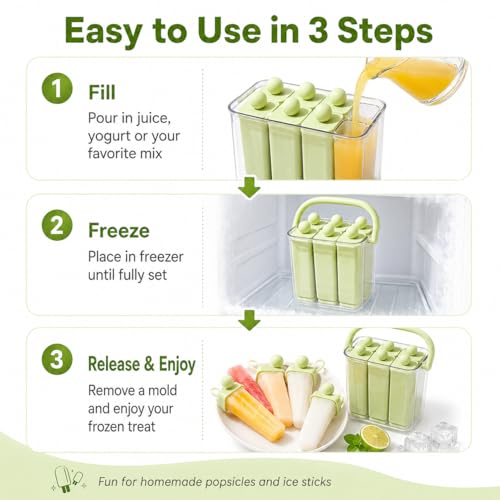 Easy to Use in 3 Steps

1 Fill
Pour in juice, yogurt or your favorite mix

2 Freeze
Place in freezer until fully set

3 Release & Enjoy
Remove a mold and enjoy your frozen treat

Fun for homemade popsicles and ice sticks