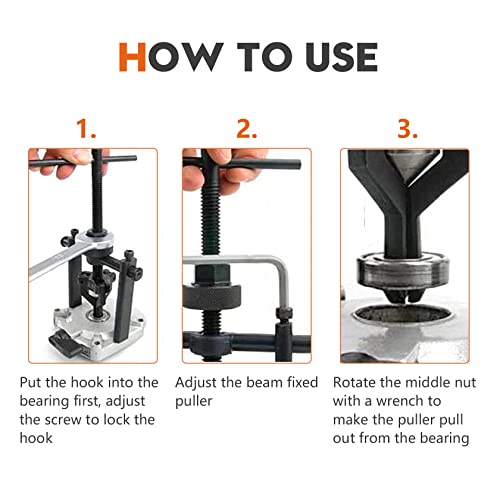 HOW TO USE

1.

Put the hook into the bearing first, adjust the screw to lock the hook

2.

Adjust the beam fixed puller

3.

Rotate the middle nut with a wrench to make the puller pull out from the bearing