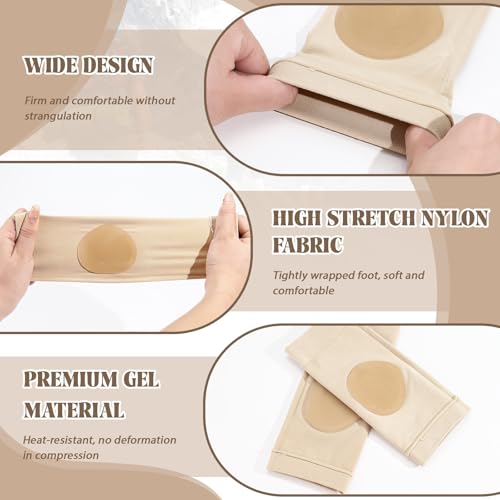 WIDE DESIGN

Firm and comfortable without strangulation

HIGH STRETCH NYLON FABRIC

Tightly wrapped foot, soft and comfortable

PREMIUM GEL MATERIAL

Heat-resistant, no deformation in compression