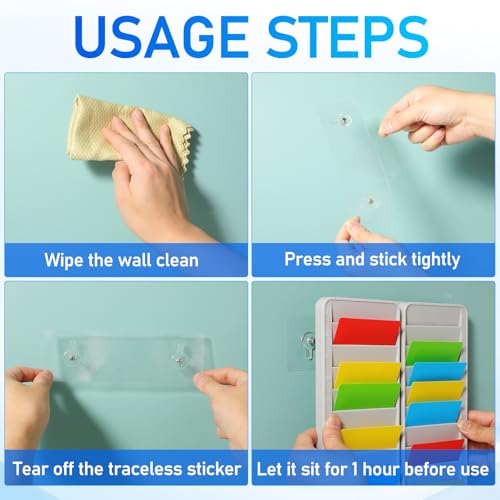 USAGE STEPS

Wipe the wall clean

Press and stick tightly

Tear off the traceless sticker

Let it sit for 1 hour before use