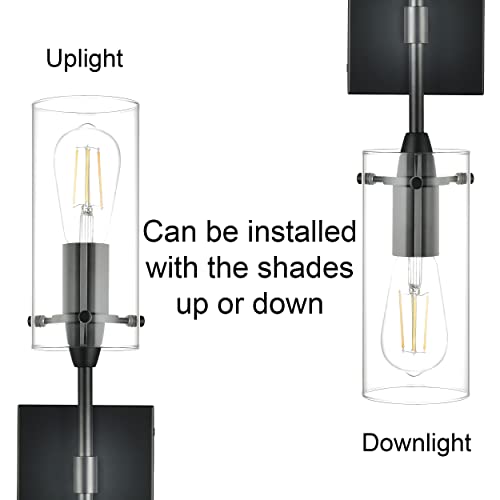 Uplight

Can be installed with the shades up or down

Downlight