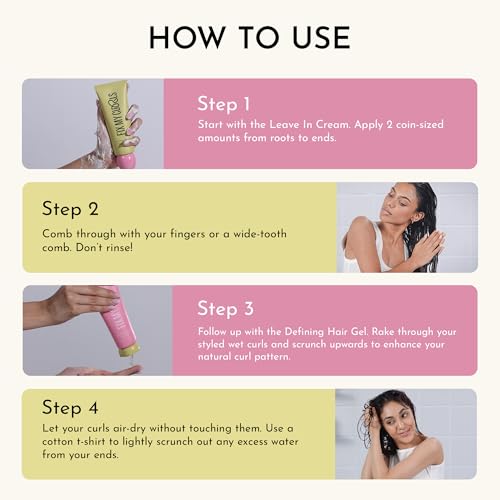 HOW TO USE

FIX MY CURLS

Step 1
Start with the Leave In Cream. Apply 2 coin-sized amounts from roots to ends.

Step 2
Comb through with your fingers or a wide-tooth comb. Don't rinse!

Step 3
Follow up with the Defining Hair Gel. Rake through your styled wet curls and scrunch upwards to enhance your natural curl pattern.

Step 4
Let your curls air-dry without touching them. Use a cotton t-shirt to lightly scrunch out any excess water from your ends.