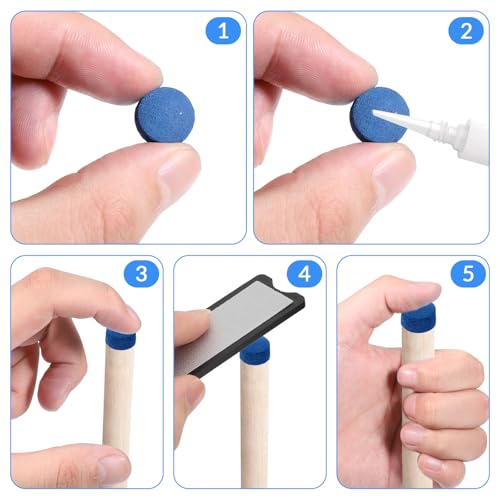 1

2

3

4

5