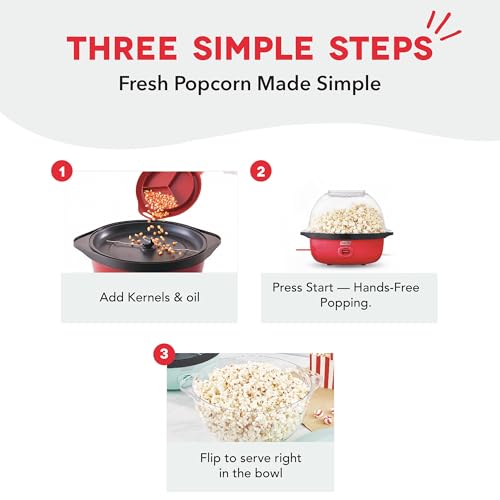 THREE SIMPLE STEPS

Fresh Popcorn Made Simple

1

Add Kernels & oil

2

Press Start — Hands-Free Popping.

3

Flip to serve right in the bowl