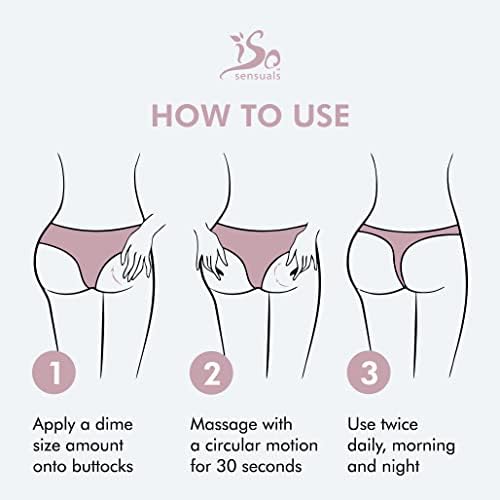 iSo sensuals

HOW TO USE

1

Apply a dime size amount onto buttocks

2

Massage with a circular motion for 30 seconds

3

Use twice daily, morning and night