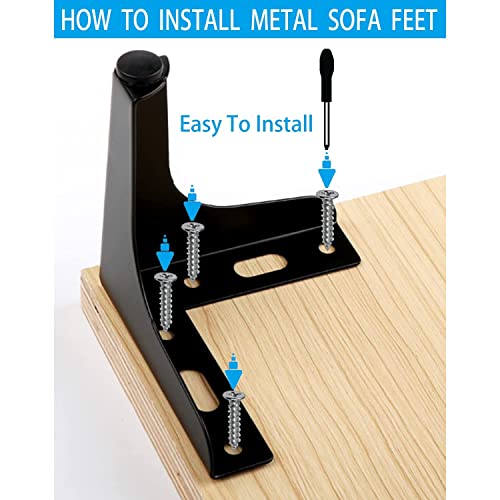 HOW TO INSTALL METAL SOFA FEET

Easy To Install