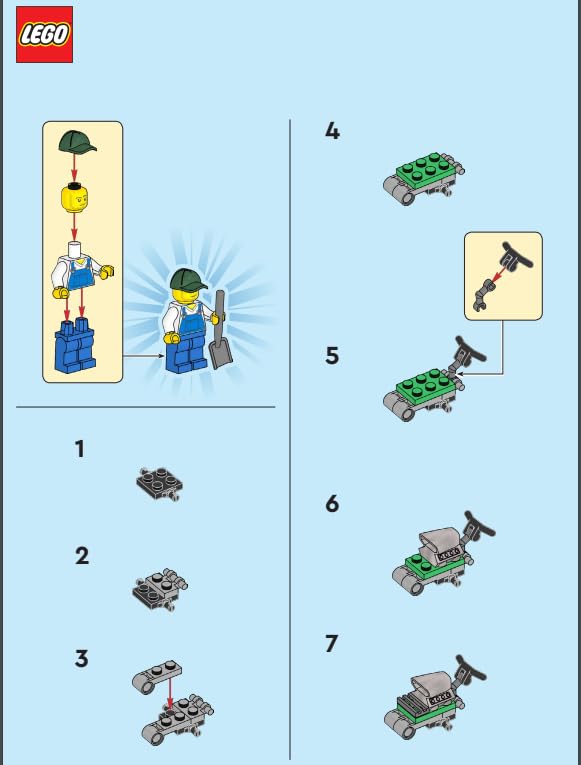 LEGO

1

2

3

4

5

6

7