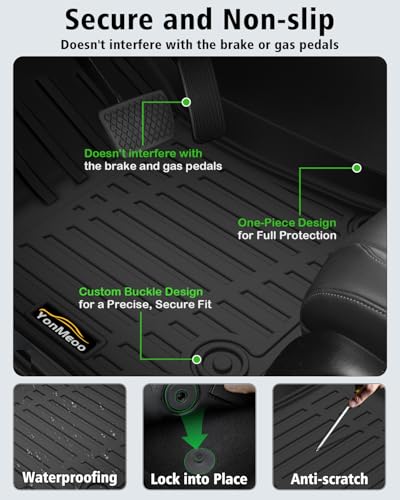 Secure and Non-slip
Doesn't interfere with the brake or gas pedals

Doesn't interfere with
the brake and gas pedals

One-Piece Design
for Full Protection

Custom Buckle Design
for a Precise, Secure Fit

YonMeoo

Waterproofing

Lock into Place

Anti-scratch