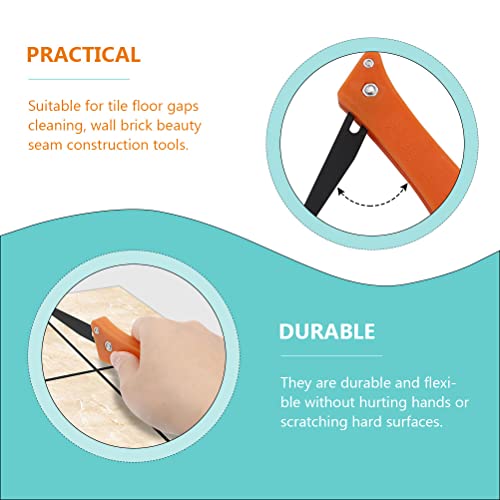 PRACTICAL

Suitable for tile floor gaps cleaning, wall brick beauty seam construction tools.

DURABLE

They are durable and flexible without hurting hands or scratching hard surfaces.