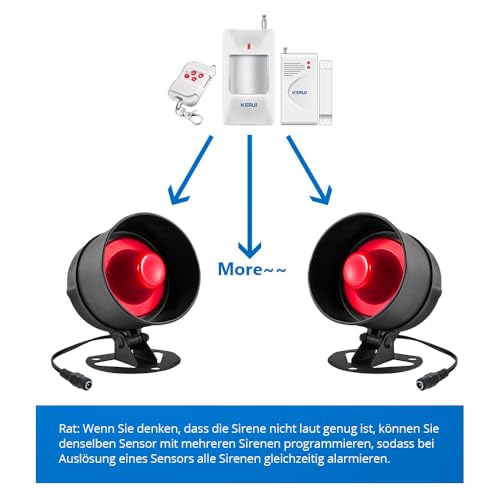 KERUI

KERUI

More~~

Rat: Wenn Sie denken, dass die Sirene nicht laut genug ist, können Sie denselben Sensor mit mehreren Sirenen programmieren, sodass bei Auslösung eines Sensors alle Sirenen gleichzeitig alarmieren.