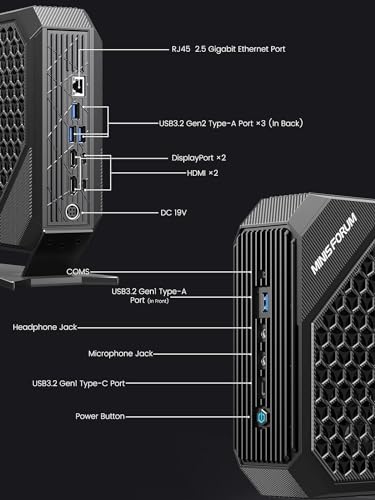 RJ45 2.5 Gigabit Ethernet Port

USB3.2 Gen2 Type-A Port ×3 (In Back)

DisplayPort ×2

HDMI ×2

DC 19V

MINISFORUM

COMS

USB3.2 Gen1 Type-A Port (In Front)

Headphone Jack

Microphone Jack

USB3.2 Gen1 Type-C Port

Power Button