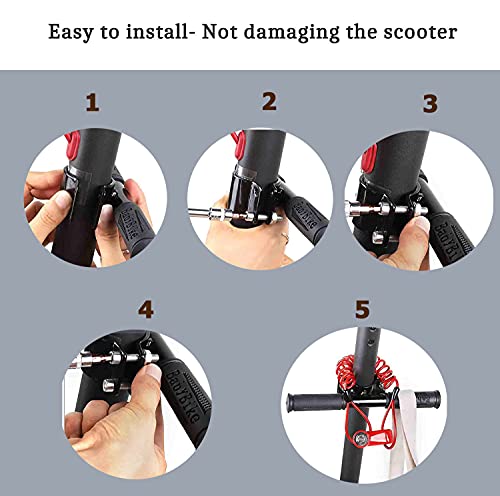 Easy to install- Not damaging the scooter

1

BabyBike

2

BabyBike

3

BabyBi

4

BabyBike

5