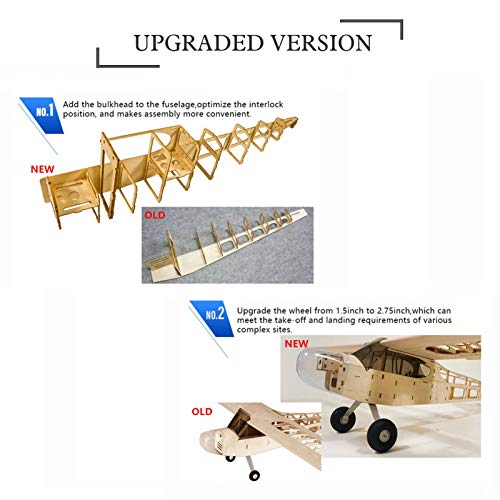 UPGRADED VERSION

NO.1 Add the bulkhead to the fuselage,optimize the interlock position, and makes assembly more convenient.

NEW

OLD

NO.2 Upgrade the wheel from 1.5inch to 2.75inch,which can meet the take-off and landing requirements of various complex sites.

NEW

OLD