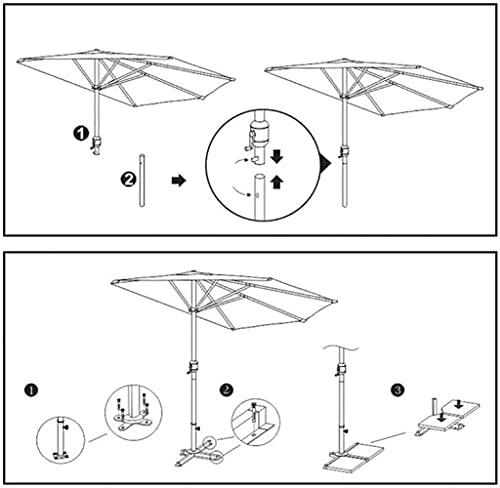 1

2

1

2

3