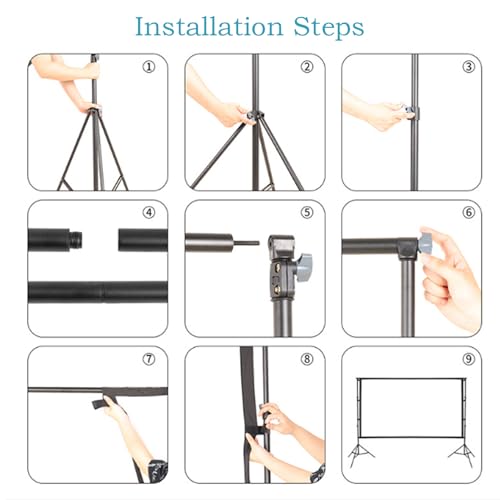 Installation Steps

①

②

③

④

⑤

⑥

⑦

⑧

⑨