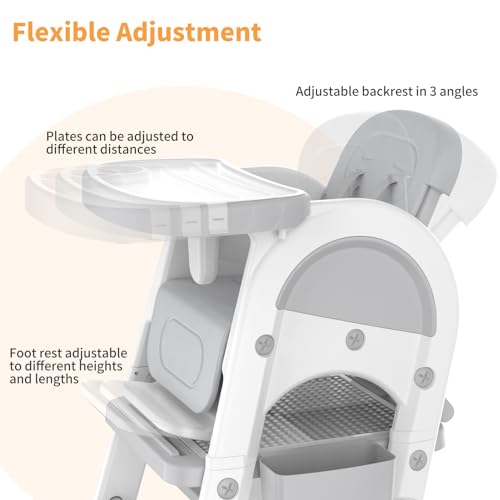 Flexible Adjustment

Adjustable backrest in 3 angles

Plates can be adjusted to different distances

Foot rest adjustable to different heights and lengths