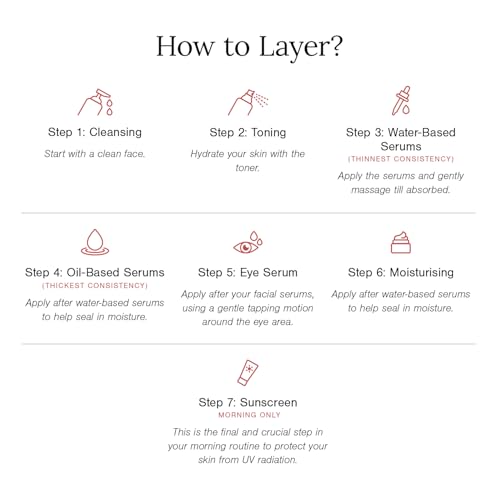 How to Layer?

Step 1: Cleansing

Start with a clean face.

Step 2: Toning

Hydrate your skin with the toner.

Step 3: Water-Based Serums

(THINNEST CONSISTENCY)

Apply the serums and gently massage till absorbed.

Step 4: Oil-Based Serums

(THICKEST CONSISTENCY)

Apply after water-based serums to help seal in moisture.

Step 5: Eye Serum

Apply after your facial serums, using a gentle tapping motion around the eye area.

Step 6: Moisturising

Apply after water-based serums to help seal in moisture.

Step 7: Sunscreen

MORNING ONLY

This is the final and crucial step in your morning routine to protect your skin from UV radiation.