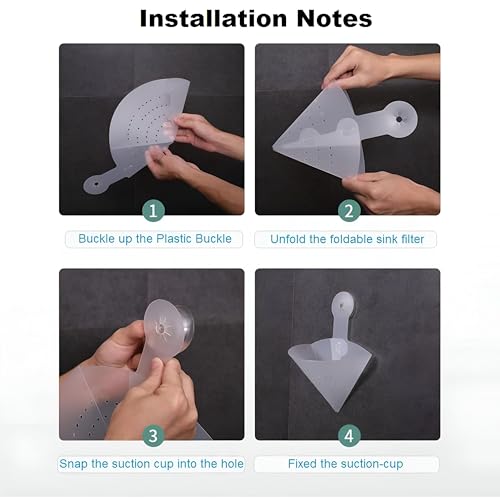 Installation Notes

1
Buckle up the Plastic Buckle

2
Unfold the foldable sink filter

3
Snap the suction cup into the hole

4
Fixed the suction-cup