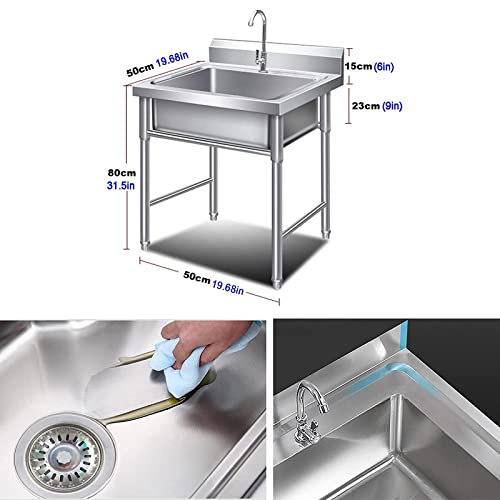 50cm 19.68in

15cm (6in)

23cm (9in)

80cm
31.5in

50cm 19.68in