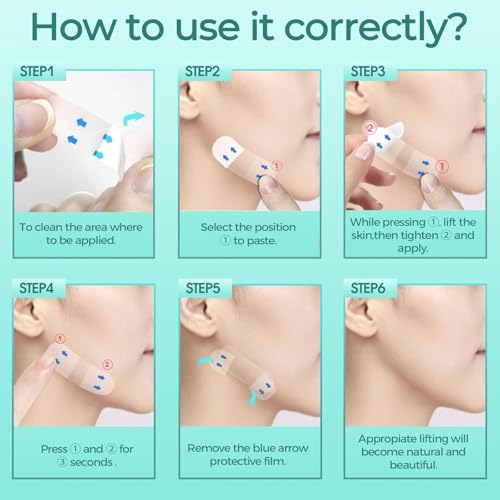 How to use it correctly?

STEP1

To clean the area where to be applied.

STEP2

①

Select the position ① to paste.

STEP3

②

①

While pressing ①, lift the skin,then tighten ② and apply.

STEP4

①

②

Press ① and ② for ③ seconds .

STEP5

Remove the blue arrow protective film.

STEP6

Appropiate lifting will become natural and beautiful.