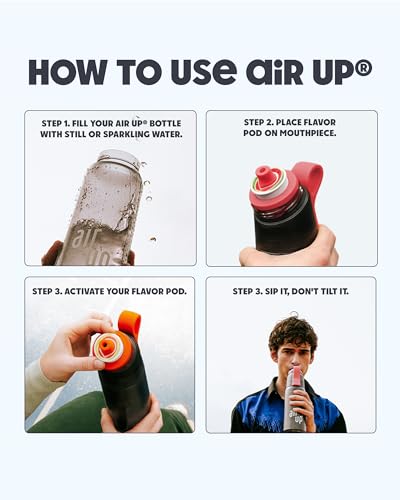 HOW TO USE air UP®

STEP 1. FILL YOUR AIR UP® BOTTLE WITH STILL OR SPARKLING WATER.

air up

STEP 2. PLACE FLAVOR POD ON MOUTHPIECE.

STEP 3. ACTIVATE YOUR FLAVOR POD.

STEP 3. SIP IT, DON'T TILT IT.

air up