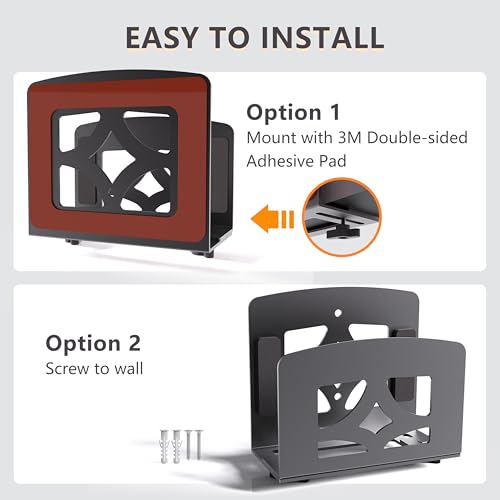 EASY TO INSTALL

Option 1
Mount with 3M Double-sided Adhesive Pad

Option 2
Screw to wall