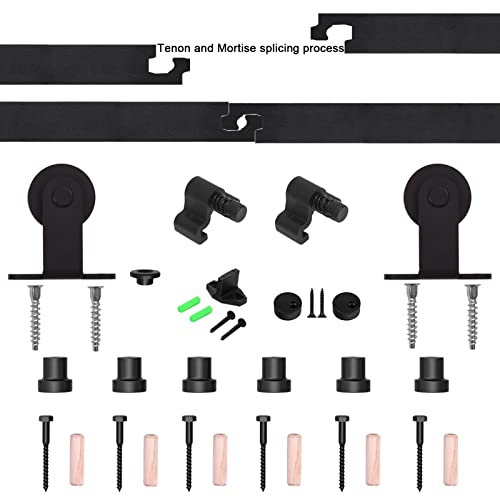 Tenon and Mortise splicing process