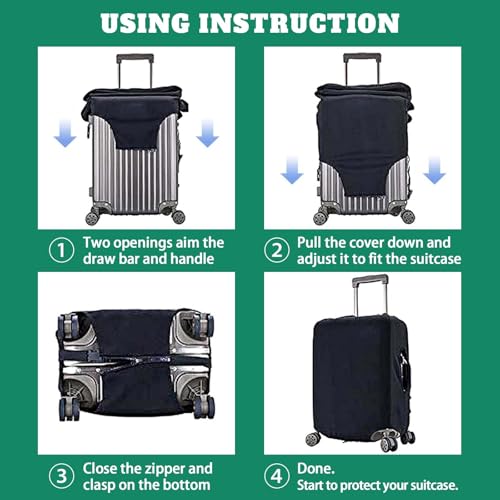 USING INSTRUCTION

① Two openings aim the draw bar and handle

② Pull the cover down and adjust it to fit the suitcase

③ Close the zipper and clasp on the bottom

④ Done.
Start to protect your suitcase.