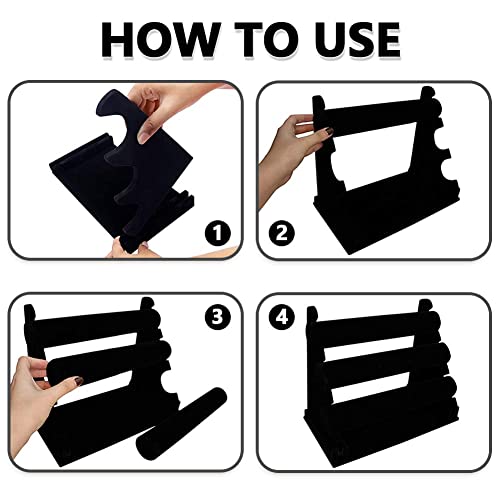 HOW TO USE

1

2

3

4