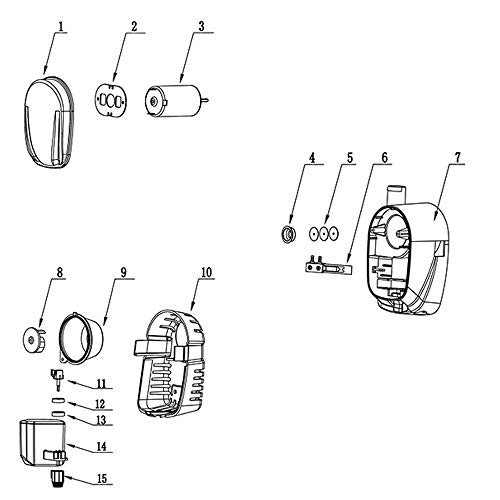 1
2
3
4
5
6
7
8
9
10
11
12
13
14
15