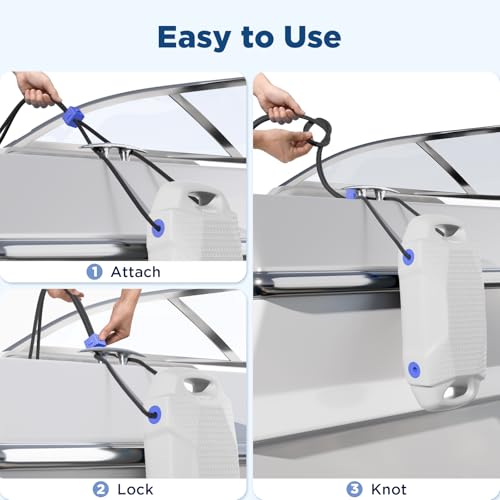 Easy to Use

1 Attach

2 Lock

3 Knot