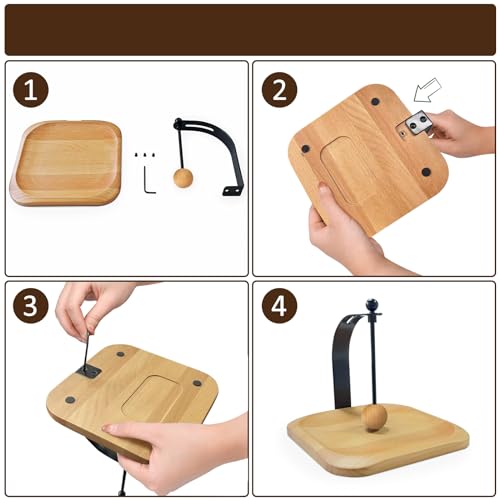 1

2

3

4