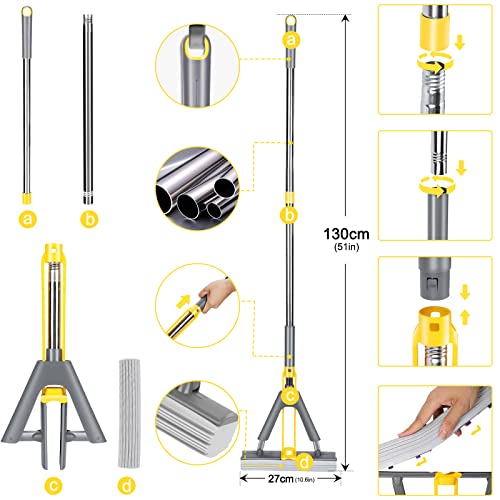 a
b
c
d
a
b
c
d
130cm
(51in)
27cm (10.6in)