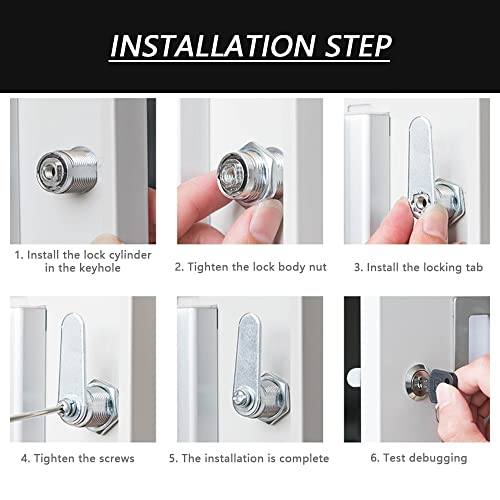 INSTALLATION STEP

1. Install the lock cylinder in the keyhole

2. Tighten the lock body nut

3. Install the locking tab

4. Tighten the screws

5. The installation is complete

6. Test debugging