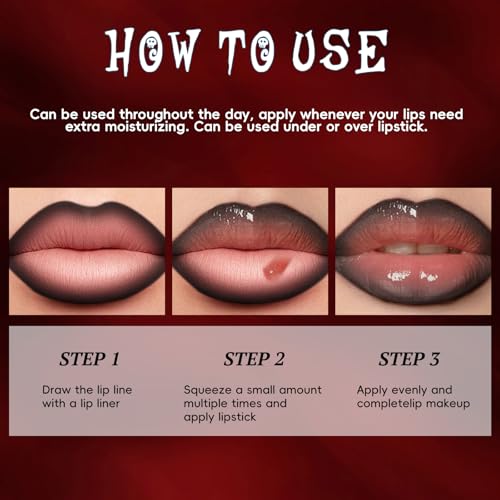 HOW TO USE

Can be used throughout the day, apply whenever your lips need extra moisturizing. Can be used under or over lipstick.

STEP 1

Draw the lip line with a lip liner

STEP 2

Squeeze a small amount multiple times and apply lipstick

STEP 3

Apply evenly and completelip makeup