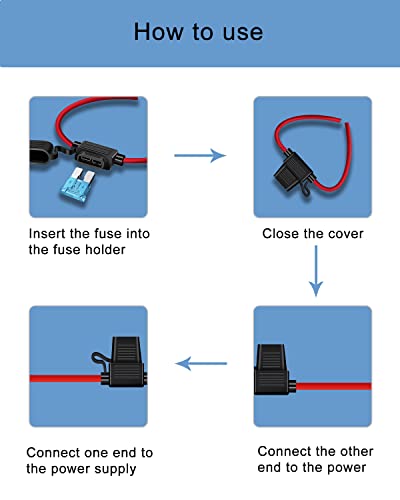 How to use

Insert the fuse into the fuse holder

Close the cover

Connect the other end to the power

Connect one end to the power supply