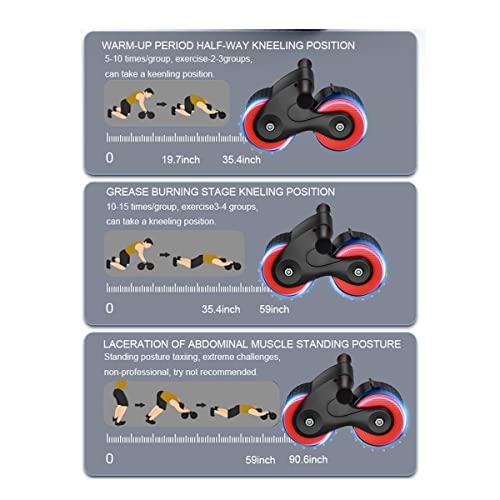 WARM-UP PERIOD HALF-WAY KNEELING POSITION
5-10 times/group, exercise-2-3groups, can take a keenling position.

0 19.7inch 35.4inch

GREASE BURNING STAGE KNELING POSITION
10-15 times/group, exercise3-4 groups, can take a kneeling position.

0 35.4inch 59inch

LACERATION OF ABDOMINAL MUSCLE STANDING POSTURE
Standing posture taxiing, extreme challenges, non-professional, try not recommended

0 59inch 90.6inch