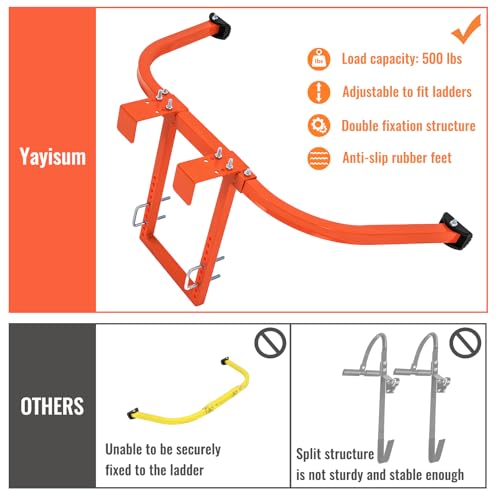 Yayisum

lbs

Load capacity: 500 lbs

Adjustable to fit ladders

Double fixation structure

Anti-slip rubber feet

OTHERS

Unable to be securely fixed to the ladder

Split structure is not sturdy and stable enough