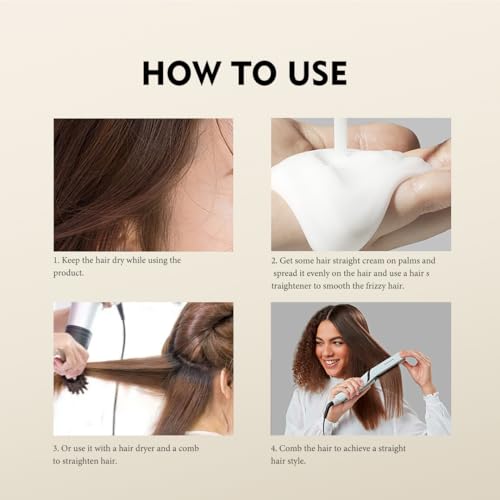 HOW TO USE

1. Keep the hair dry while using the product.

2. Get some hair straight cream on palms and spread it evenly on the hair and use a hair s traightener to smooth the frizzy hair.

3. Or use it with a hair dryer and a comb to straighten hair.

4. Comb the hair to achieve a straight hair style.