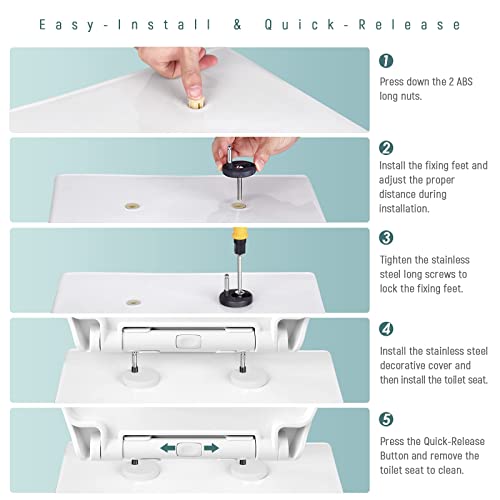 Easy-Install & Quick-Release

1
Press down the 2 ABS long nuts.

2
Install the fixing feet and adjust the proper distance during installation.

3
Tighten the stainless steel long screws to lock the fixing feet.

4
Install the stainless steel decorative cover and then install the toilet seat.

5
Press the Quick-Release Button and remove the toilet seat to clean.